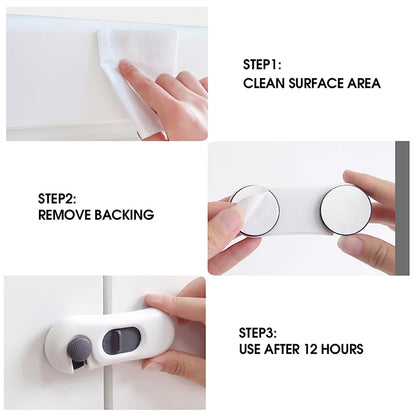 STEP1:
CLEAN SURFACE AREA

STEP2:
REMOVE BACKING

STEP3:
USE AFTER 12 HOURS