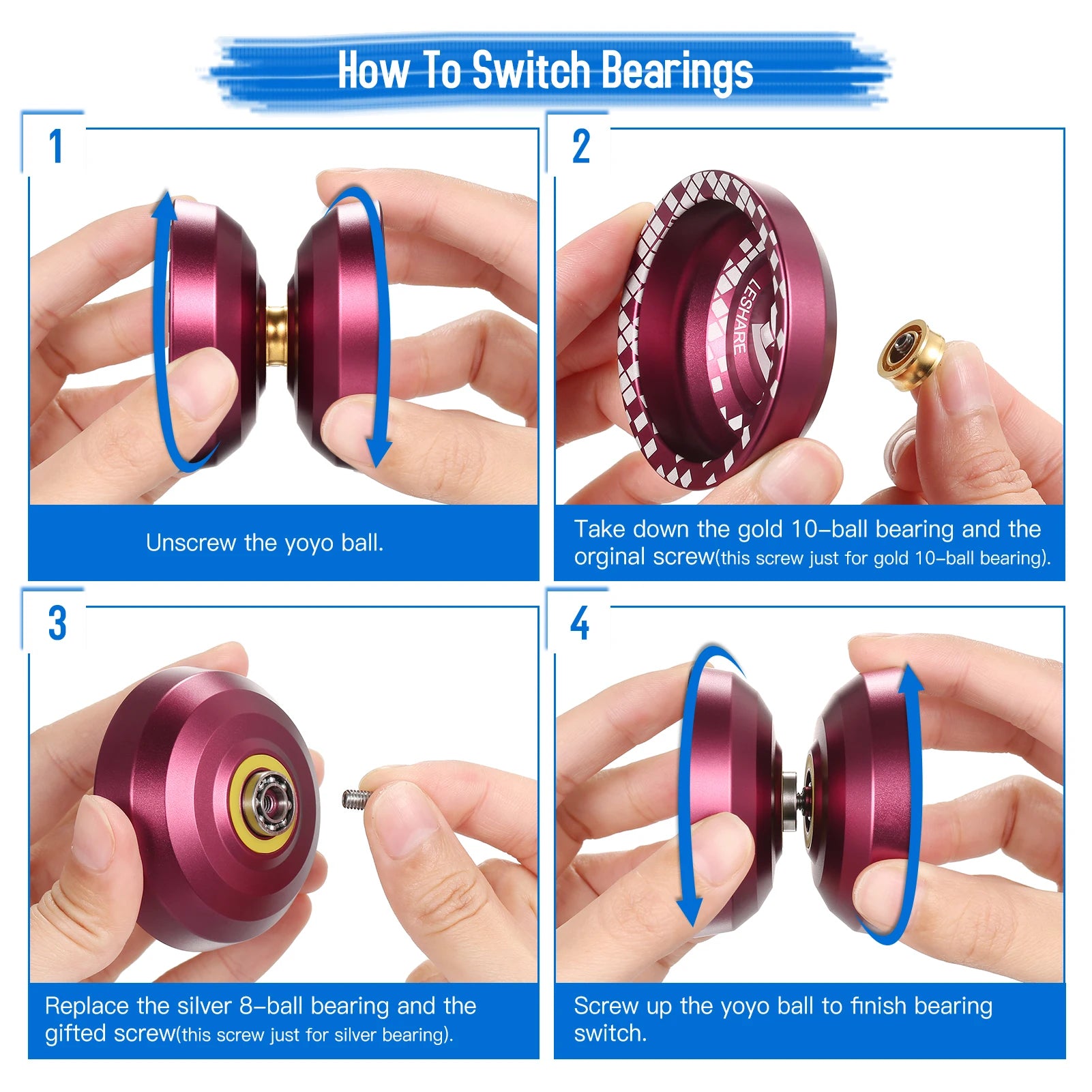 How To Switch Bearings

1

Unscrew the yoyo ball.

2

LESHARE

Take down the gold 10-ball bearing and the orginal screw(this screw just for gold 10-ball bearing).

3

Replace the silver 8-ball bearing and the gifted screw(this screw just for silver bearing).

4

Screw up the yoyo ball to finish bearing switch.